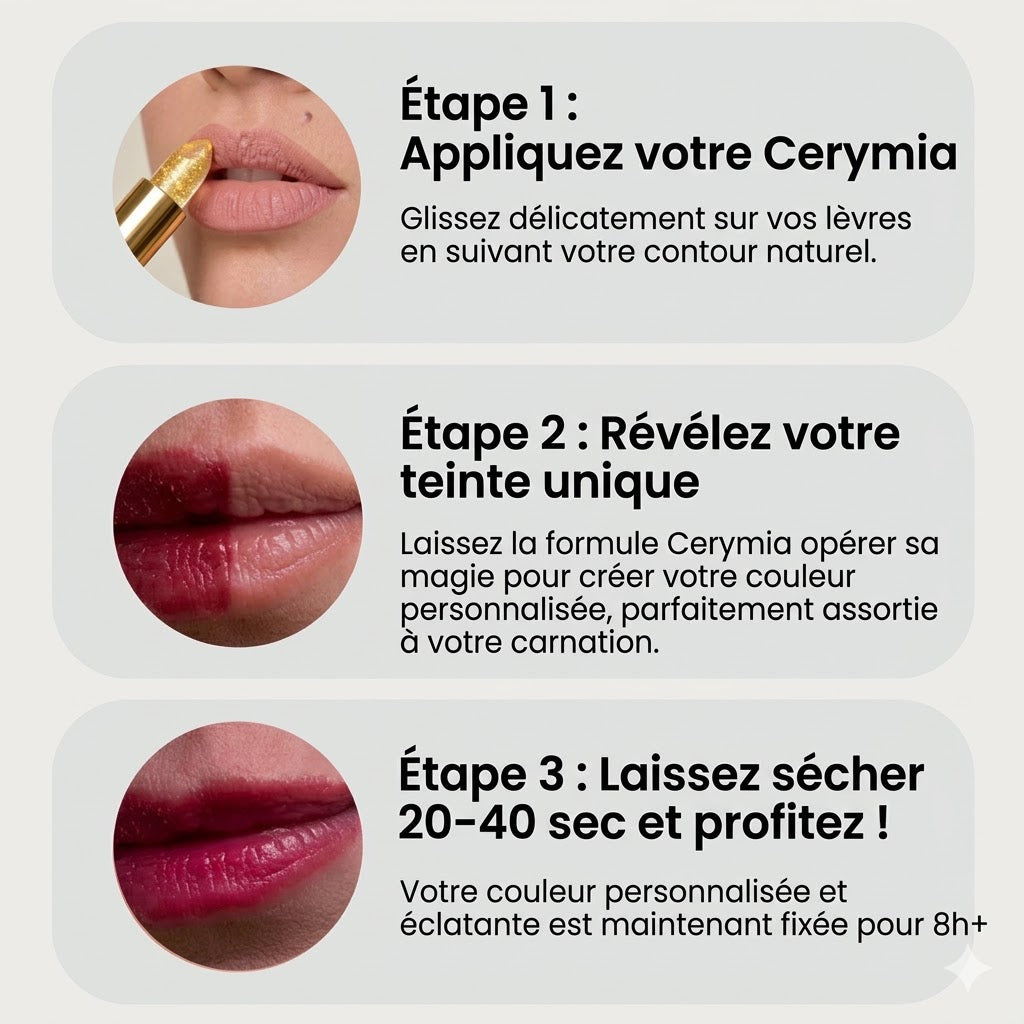 Étape 1 : Appliquez votre Cerymia

Glissez délicatement sur vos lèvres en suivant votre contour naturel.

Étape 2 : Révélez votre teinte unique

Laissez la formule Cerymia opérer sa magie pour créer votre couleur personnalisée, parfaitement assortie à votre carnation.

Étape 3 : Laissez sécher 20-40 sec et profitez !

Votre couleur personnalisée et éclatante est maintenant fixée pour 8h+