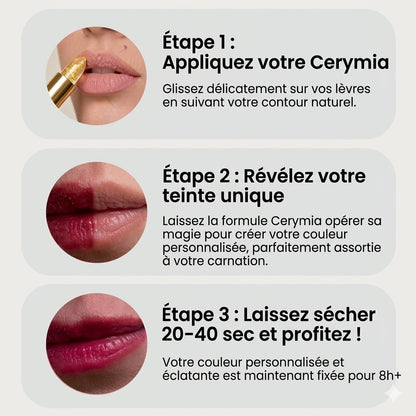 Étape 1 :
Appliquez votre Cerymia

Glissez délicatement sur vos lèvres en suivant votre contour naturel.

Étape 2 : Révélez votre teinte unique

Laissez la formule Cerymia opérer sa magie pour créer votre couleur personnalisée, parfaitement assortie à votre carnation.

Étape 3 : Laissez sécher 20-40 sec et profitez !

Votre couleur personnalisée et éclatante est maintenant fixée pour 8h+